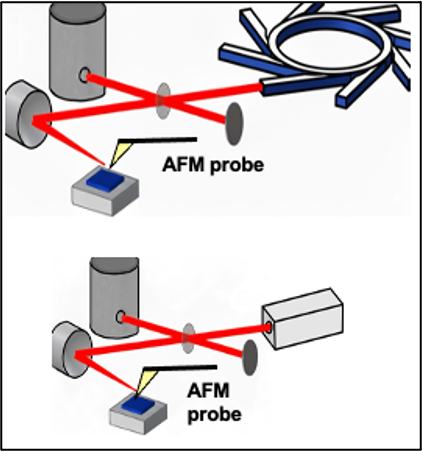 AFM probe

AFM probe