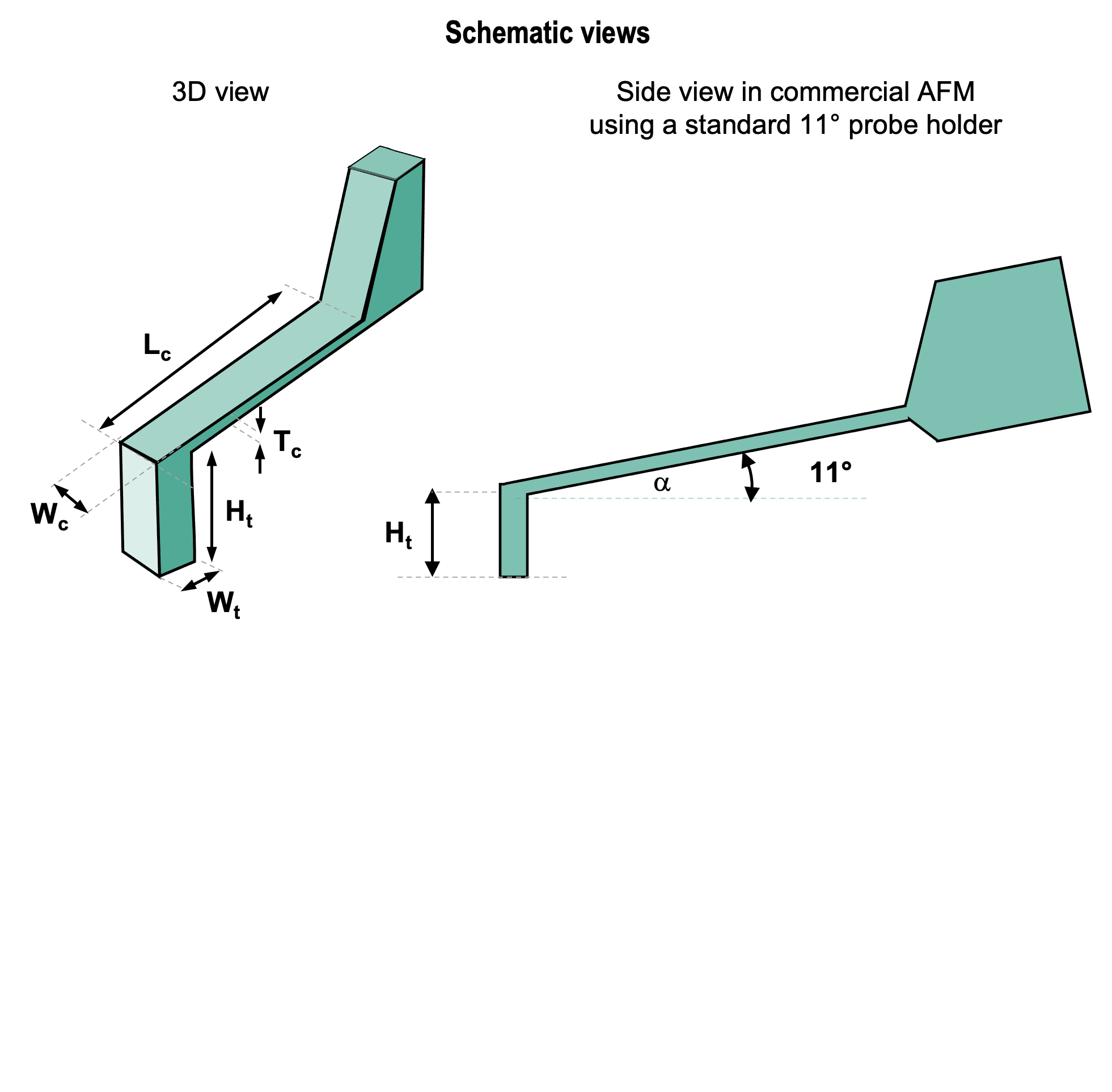 Schematic views

3D view

$L_c$

$T_c$

$W_c$

$H_t$

$W_t$

Side view in commercial AFM using a standard 11° probe holder

$\alpha$

11°

$H_t$